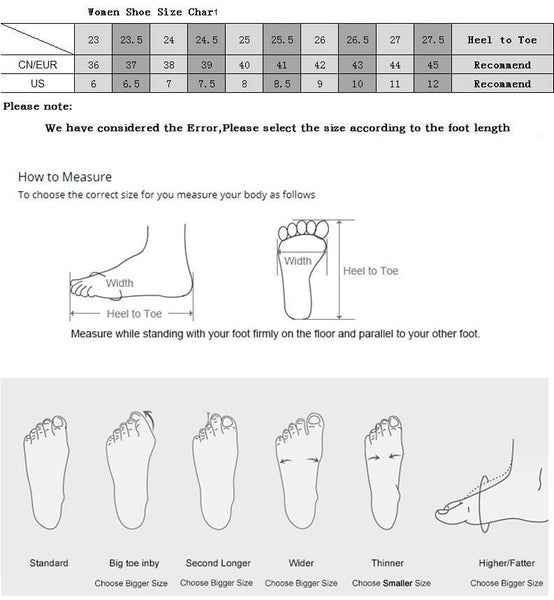 Women Shoe Size Chart

| | 23 | 23.5 | 24 | 24.5 | 25 | 25.5 | 26 | 26.5 | 27 | 27.5 | Heel to Toe |
|---|---|---|---|---|---|---|---|---|---|---|---|
| CN/EUR | 36 | 37 | 38 | 39 | 40 | 41 | 42 | 43 | 44 | 45 | Recommend |
| US | 6 | 6.5 | 7 | 7.5 | 8 | 8.5 | 9 | 10 | 11 | 12 | Recommend |

Please note:

We have considered the Error,Please select the size according to the foot length

How to Measure

To choose the correct size for you measure your body as follows

Width

Heel to Toe

Width

Heel to Toe

Measure while standing with your foot firmly on the floor and parallel to your other foot.

Standard

Big toe inby
Choose Bigger Size

Second Longer
Choose Bigger Size

Wider
Choose Bigger Size

Thinner
Choose Smaller Size

Higher/Fatter
Choose Bigger Size